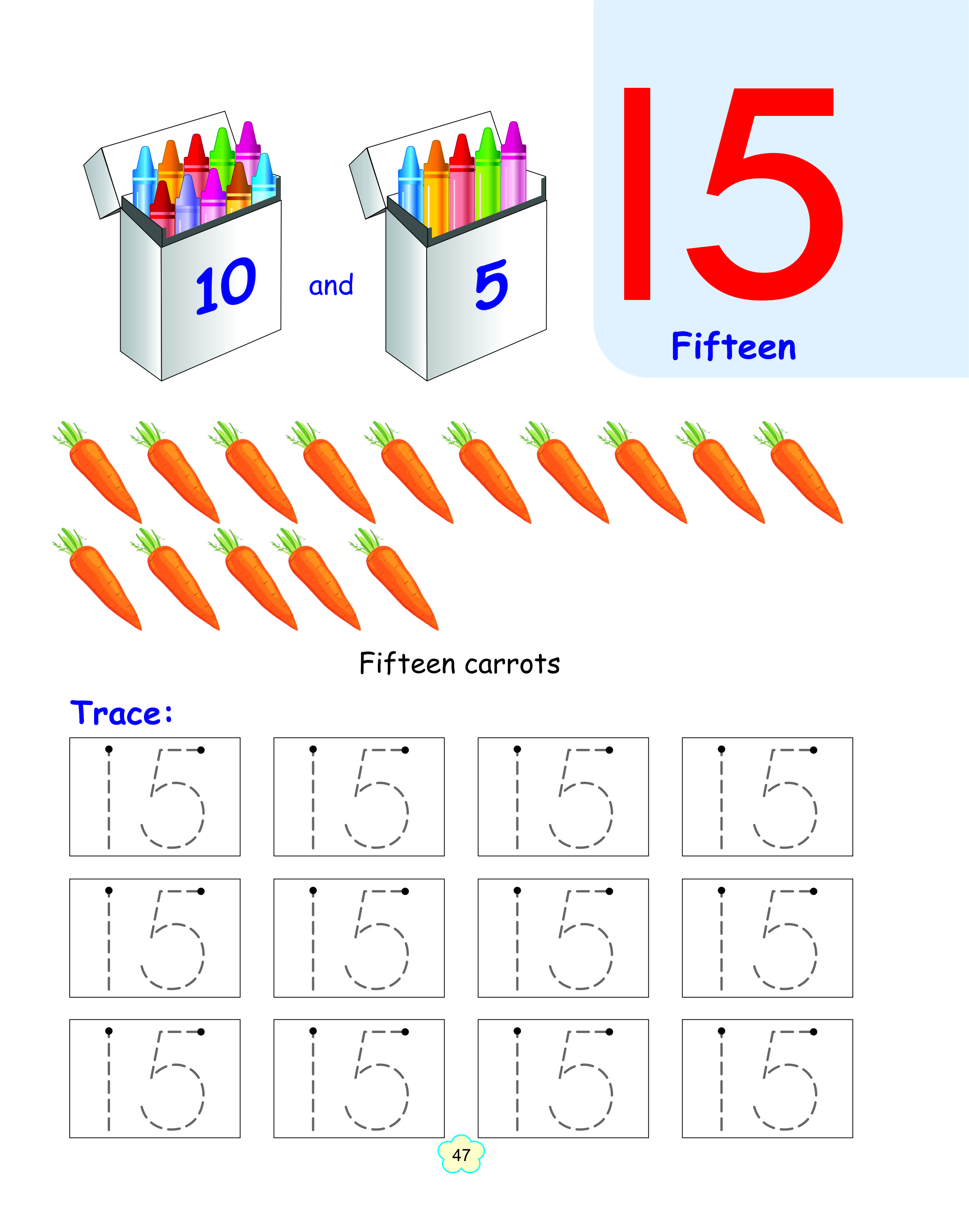 10 and 5

15

Fifteen

Fifteen carrots

Trace:

| 15 | 15 | 15 | 15 |
|---|---|---|---|
| 15 | 15 | 15 | 15 |
| 15 | 15 | 15 | 15 |

47